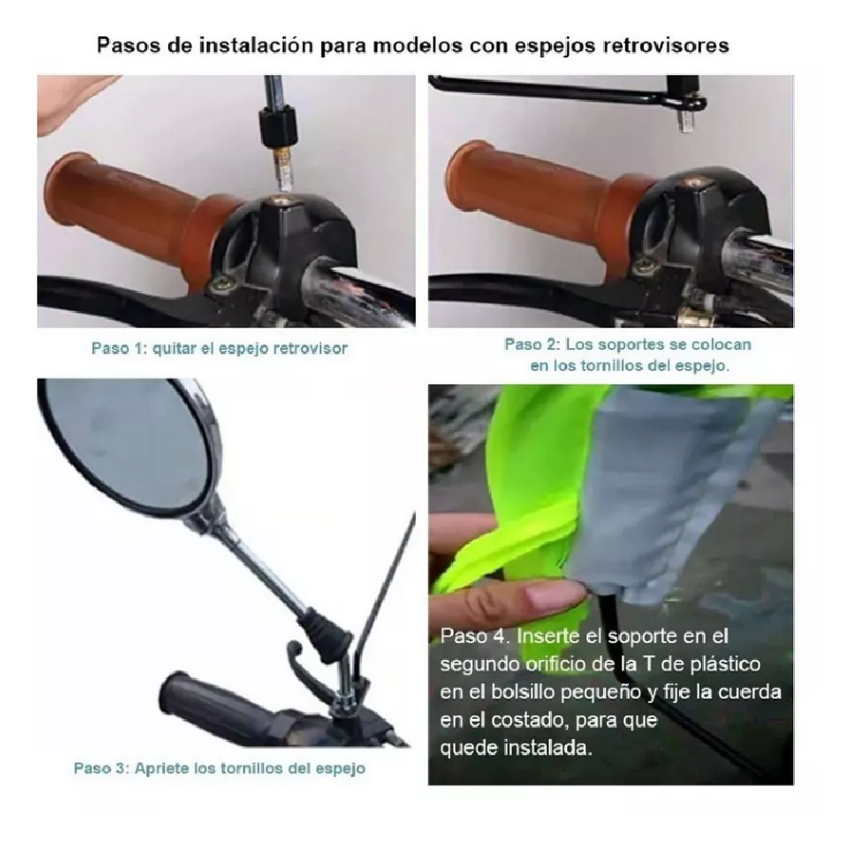 Pasos de instalación para modelos con espejos retrovisores

Paso 1: quitar el espejo retrovisor

Paso 2: Los soportes se colocan en los tornillos del espejo.

Paso 3: Apriete los tornillos del espejo

Paso 4. Inserte el soporte en el segundo orificio de la T de plástico en el bolsillo pequeño y fije la cuerda en el costado, para que quede instalada.