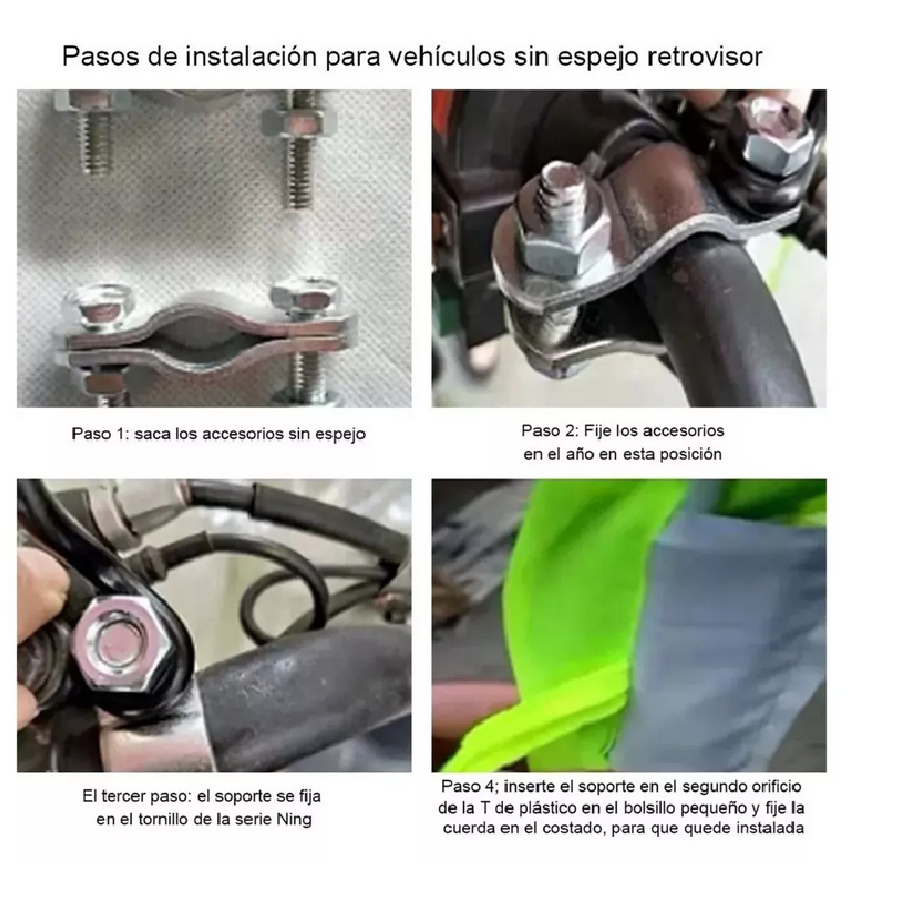 Pasos de instalación para vehículos sin espejo retrovisor

Paso 1: saca los accesorios sin espejo

Paso 2: Fije los accesorios en el año en esta posición

El tercer paso: el soporte se fija en el tornillo de la serie Ning

Paso 4; inserte el soporte en el segundo orificio de la T de plástico en el bolsillo pequeño y fije la cuerda en el costado, para que quede instalada