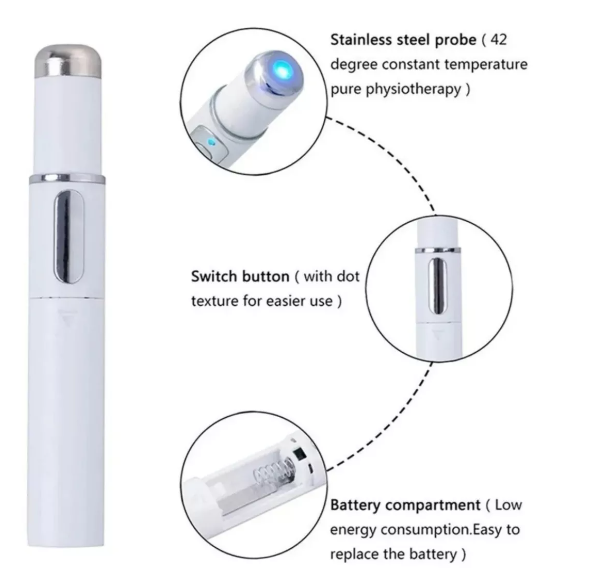 Stainless steel probe ( 42 degree constant temperature pure physiotherapy )

Switch button ( with dot texture for easier use )

Battery compartment ( Low energy consumption.Easy to replace the battery )